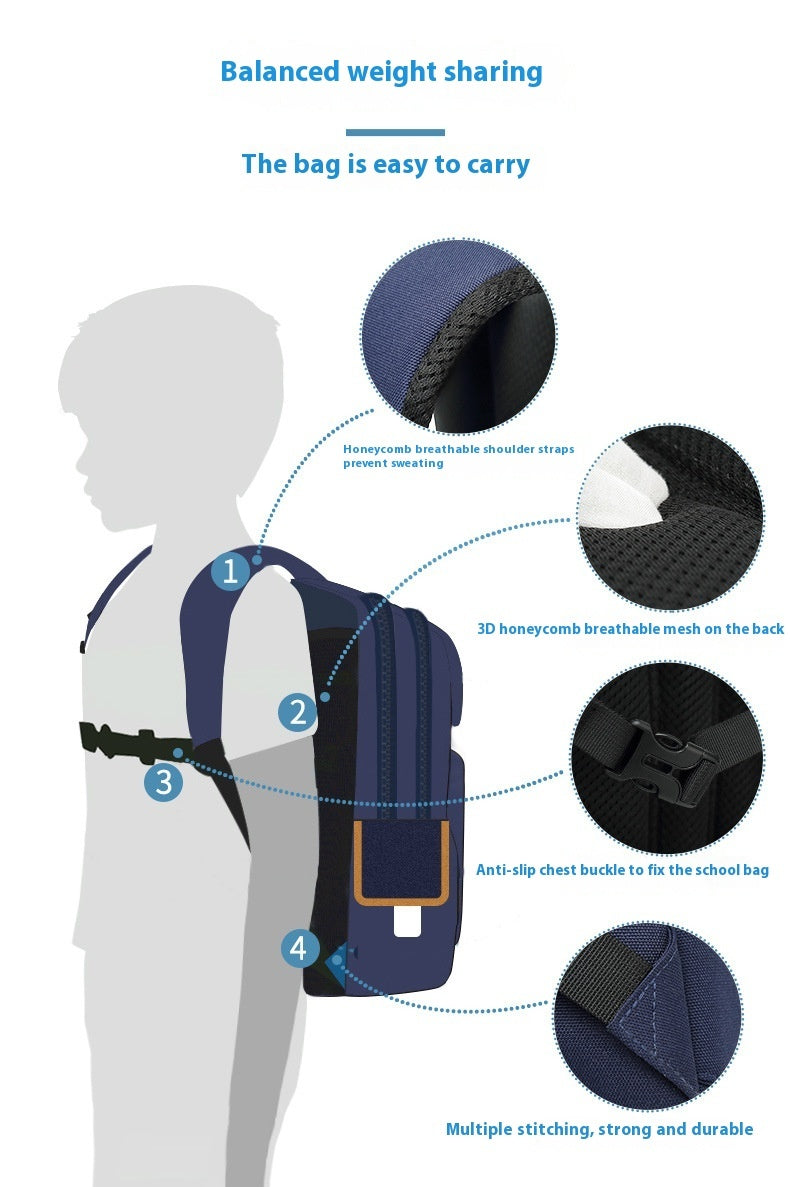 Balanced weight sharing

The bag is easy to carry

Honeycomb breathable shoulder straps prevent sweating

1

3D honeycomb breathable mesh on the back

2

3

Anti-slip chest buckle to fix the school bag

4

Multiple stitching, strong and durable